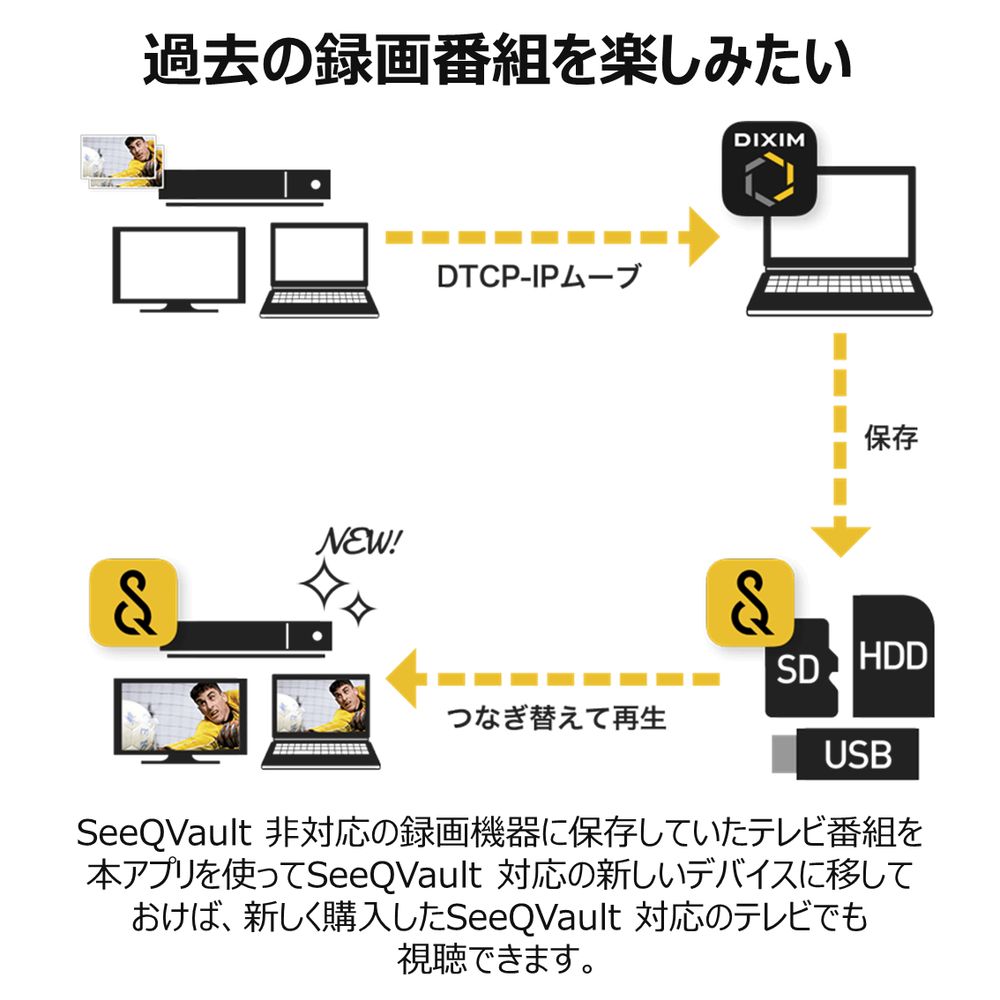 過去の録画番組を楽しみたい

DIXIM

DTCP-IPムーブ

保存

NEW!

SD

HDD

USB

つなぎ替えて再生

SeeQVault 非対応の録画機器に保存していたテレビ番組を本アプリを使ってSeeQVault 対応の新しいデバイスに移しておけば、新しく購入したSeeQVault 対応のテレビでも視聴できます。